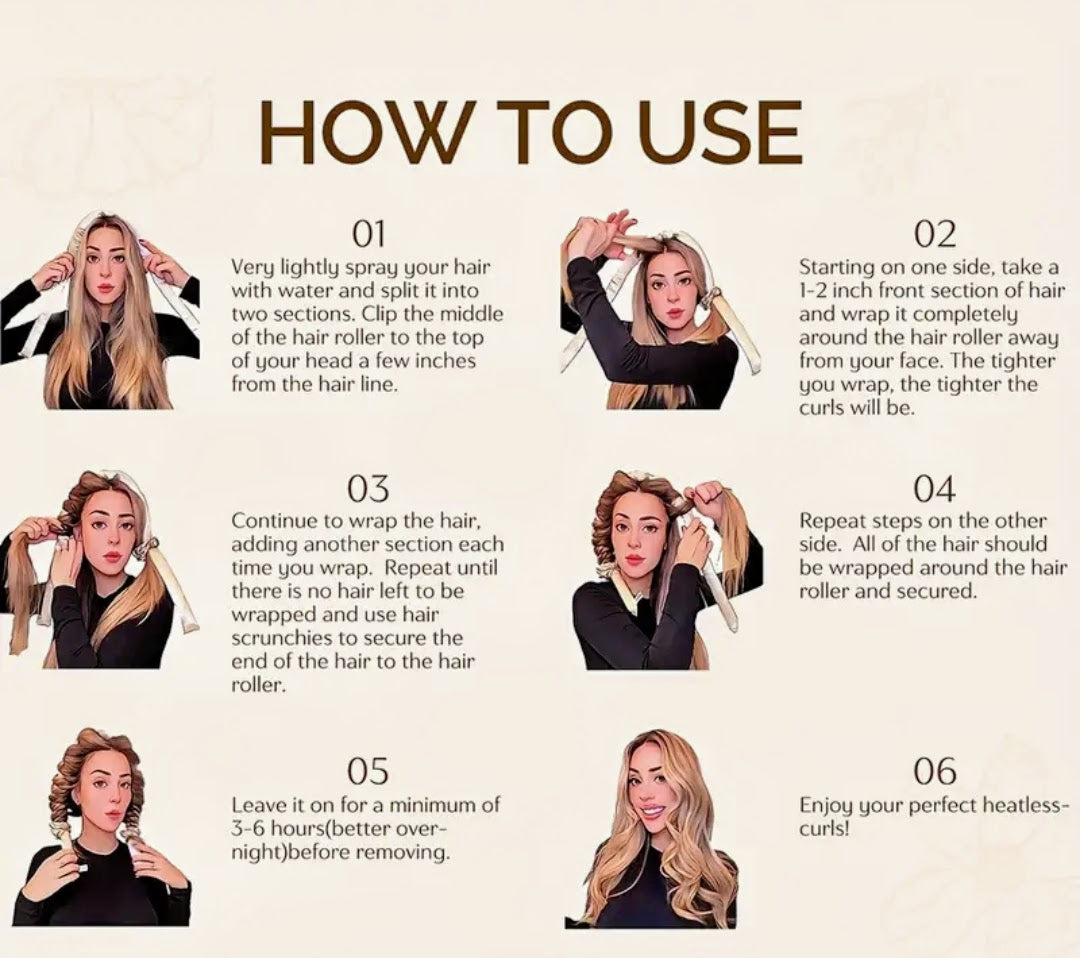 HOW TO USE

01
Very lightly spray your hair with water and split it into two sections. Clip the middle of the hair roller to the top of your head a few inches from the hair line.

02
Starting on one side, take a 1-2 inch front section of hair and wrap it completely around the hair roller away from your face. The tighter you wrap, the tighter the curls will be.

03
Continue to wrap the hair, adding another section each time you wrap. Repeat until there is no hair left to be wrapped and use hair scrunchies to secure the end of the hair to the hair roller.

04
Repeat steps on the other side. All of the hair should be wrapped around the hair roller and secured.

05
Leave it on for a minimum of 3-6 hours(better overnight)before removing.

06
Enjoy your perfect heatless-curls!