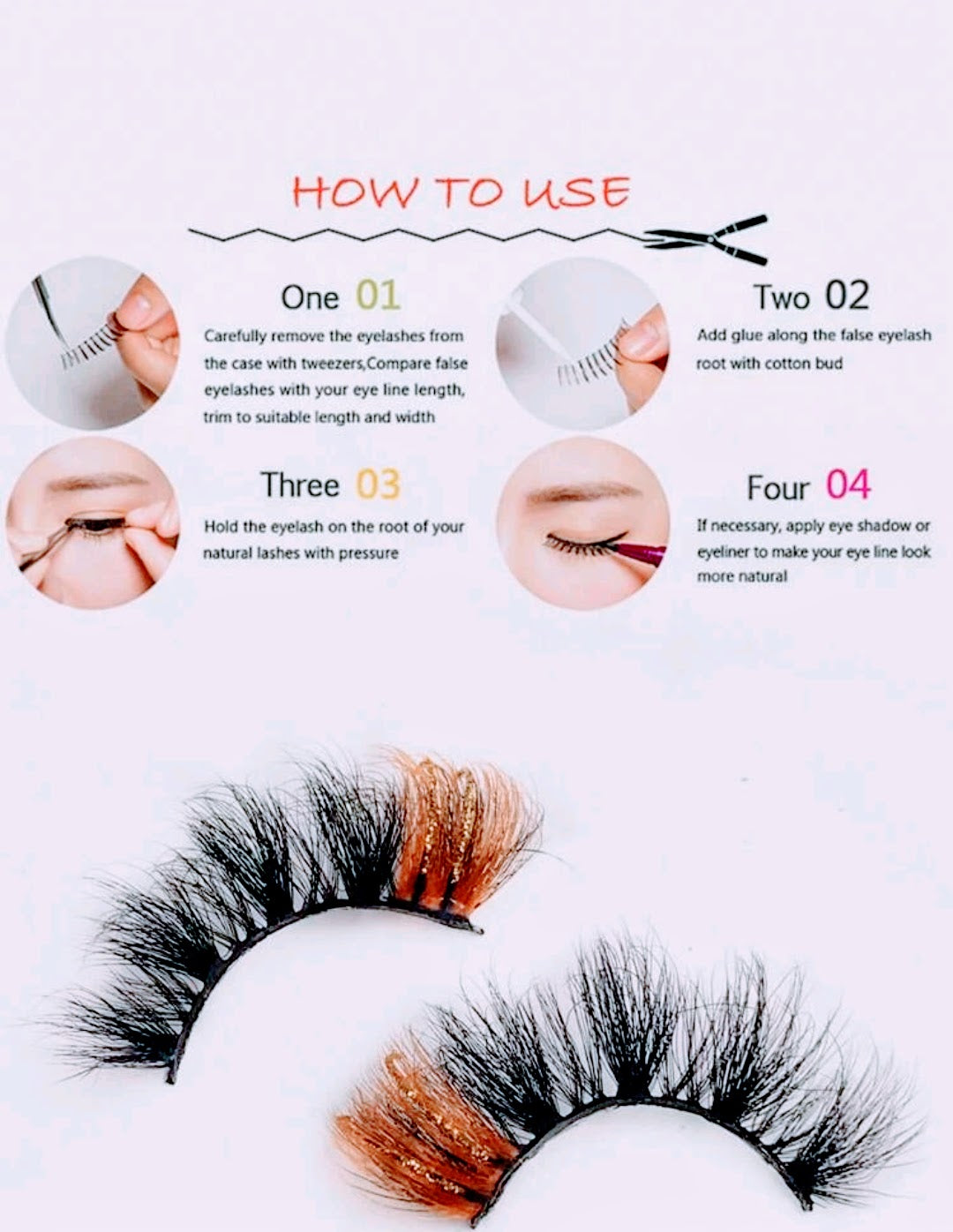 HOW TO USE

One 01
Carefully remove the eyelashes from the case with tweezers,Compare false eyelashes with your eye line length, trim to suitable length and width

Two 02
Add glue along the false eyelash root with cotton bud

Three 03
Hold the eyelash on the root of your natural lashes with pressure

Four 04
If necessary, apply eye shadow or eyeliner to make your eye line look more natural